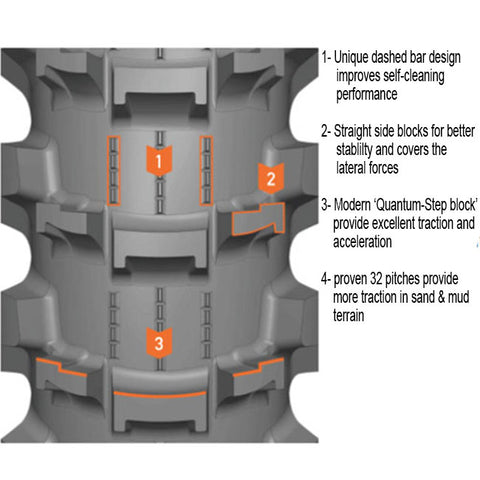 1

2

3

1- Unique dashed bar design improves self-cleaning performance

2- Straight side blocks for better stablilty and covers the lateral forces

3- Modern 'Quantum-Step block' provide excellent traction and acceleration

4- proven 32 pitches provide more traction in sand & mud terrain